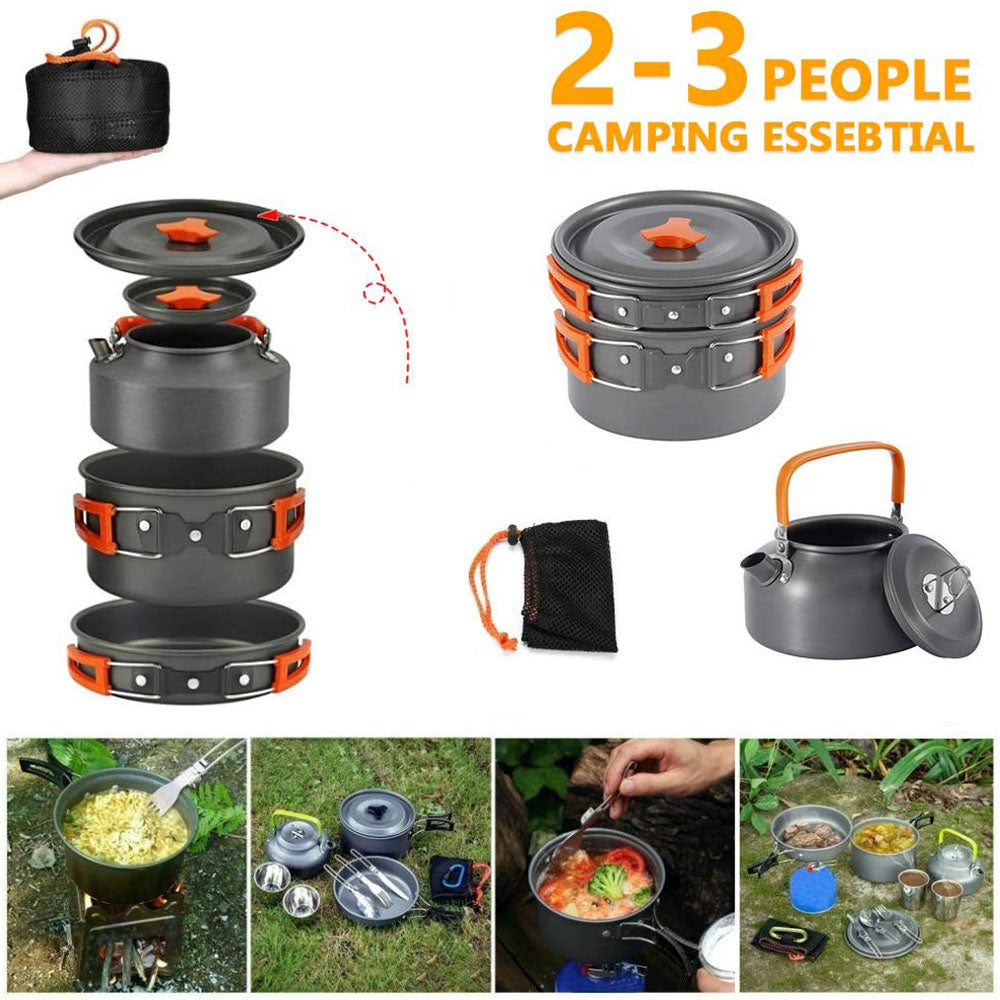 2-3 PEOPLE
CAMPING ESSEBTIAL