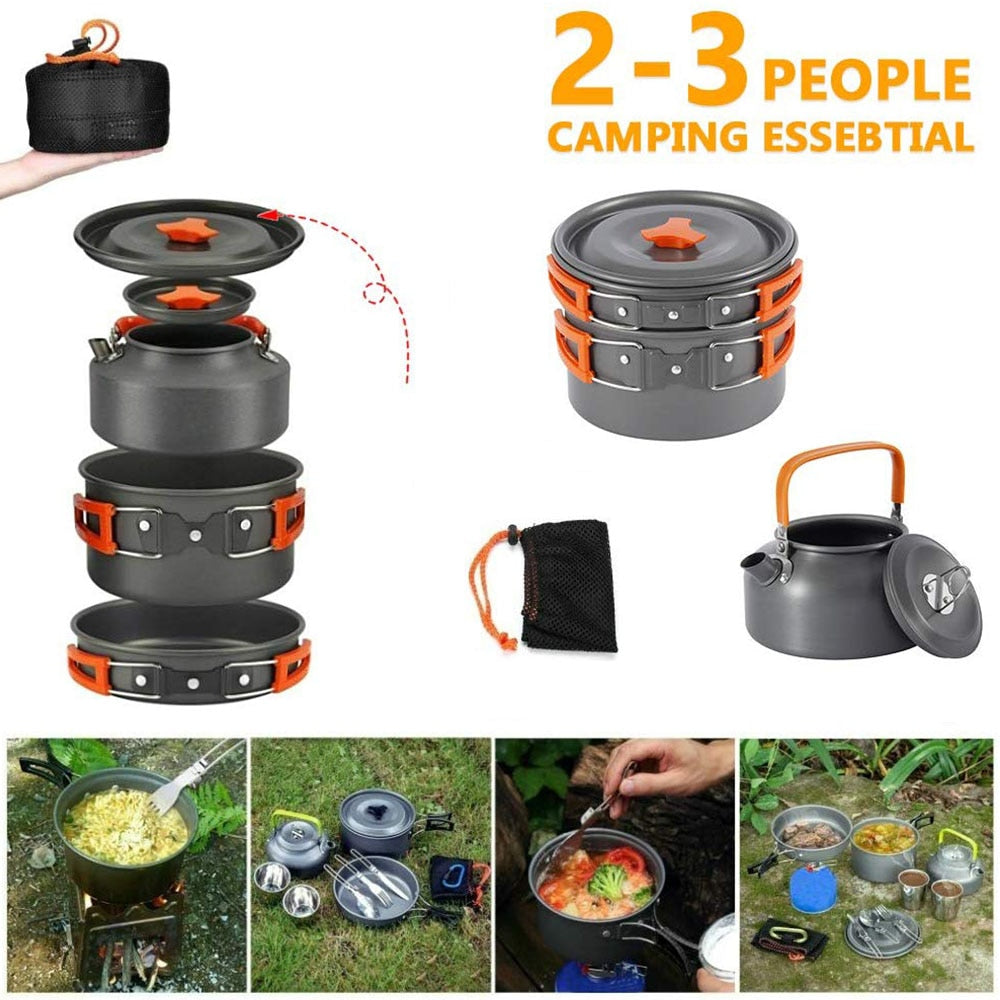 2-3 PEOPLE
CAMPING ESSEBTIAL